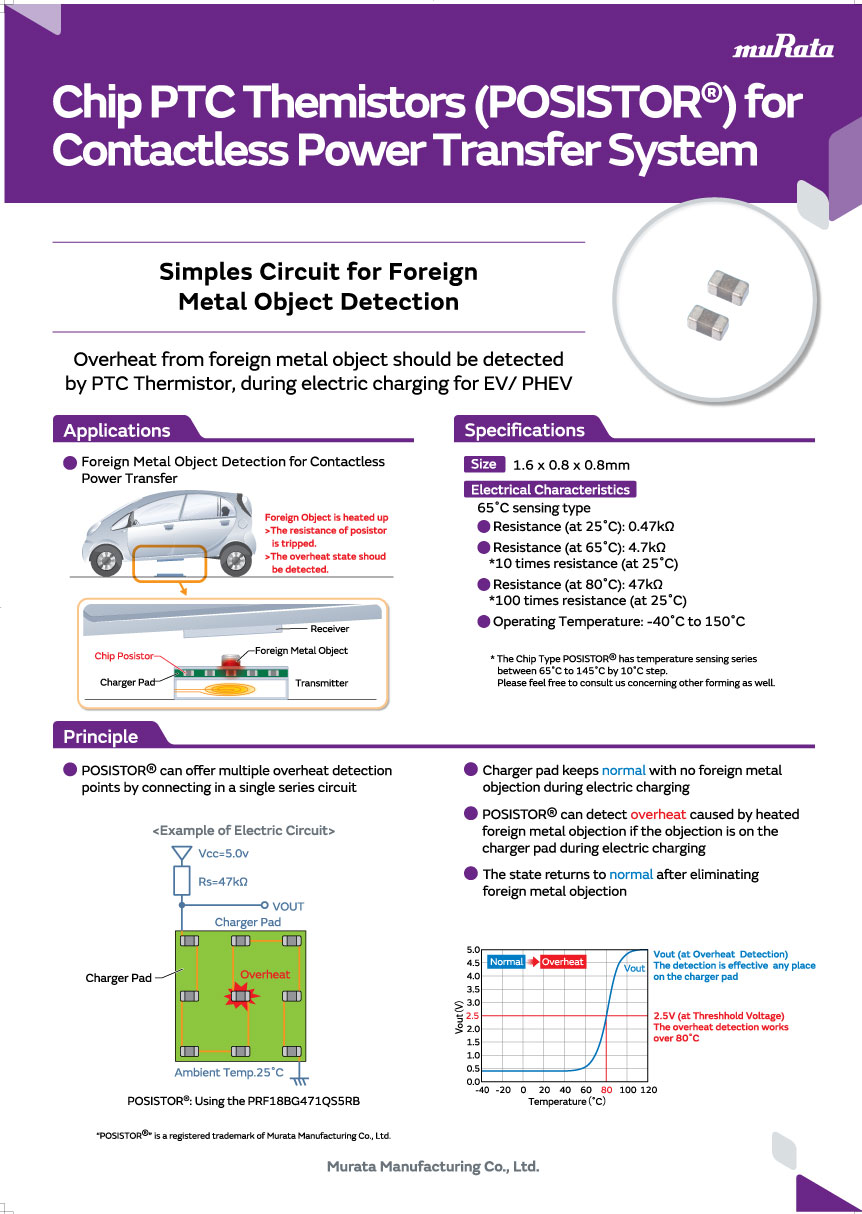 muRata

Chip PTC Themistors (POSISTOR®) for Contactless Power Transfer System

Simples Circuit for Foreign Metal Object Detection

Overheat from foreign metal object should be detected by PTC Thermistor, during electric charging for EV/ PHEV

Applications

Foreign Metal Object Detection for Contactless Power Transfer

Foreign Object is heated up
>The resistance of posistor is tripped.
>The overheat state shoud be detected.

Receiver
Chip Posistor
Foreign Metal Object
Charger Pad
Transmitter

Specifications

Size 1.6 x 0.8 x 0.8mm

Electrical Characteristics
65˚C sensing type
Resistance (at 25˚C): 0.47kΩ
Resistance (at 65˚C): 4.7kΩ
*10 times resistance (at 25˚C)
Resistance (at 80˚C): 47kΩ
*100 times resistance (at 25˚C)
Operating Temperature: -40˚C to 150˚C

* The Chip Type POSISTOR® has temperature sensing series between 65˚C to 145˚C by 10˚C step. Please feel free to consult us concerning other forming as well.

Principle

POSISTOR® can offer multiple overheat detection points by connecting in a single series circuit

<Example of Electric Circuit>
Vcc=5.0v
Rs=47kΩ
VOUT
Charger Pad
Charger Pad
Overheat
Ambient Temp.25˚C

POSISTOR®: Using the PRF18BG471QS5RB

Charger pad keeps normal with no foreign metal objection during electric charging

POSISTOR® can detect overheat caused by heated foreign metal objection if the objection is on the charger pad during electric charging

The state returns to normal after eliminating foreign metal objection

Normal Overheat
Vout
Vout (at Overheat Detection)
The detection is effective any place on the charger pad
2.5V (at Threshhold Voltage)
The overheat detection works over 80˚C
Vout (V)
5.0 4.5 4.0 3.5 3.0 2.5 2.0 1.5 1.0 0.5 0.0
-40 -20 0 20 40 60 80 100 120
Temperature (˚C)

"POSISTOR®" is a registered trademark of Murata Manufacturing Co., Ltd.

Murata Manufacturing Co., Ltd.